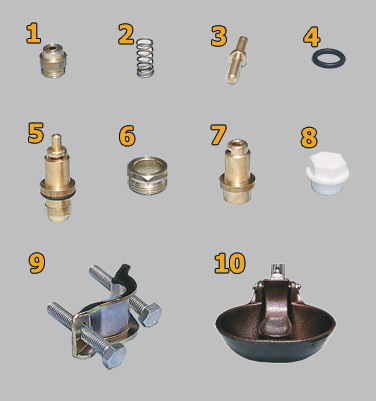 1
2
3
4
5
6
7
8
9
10